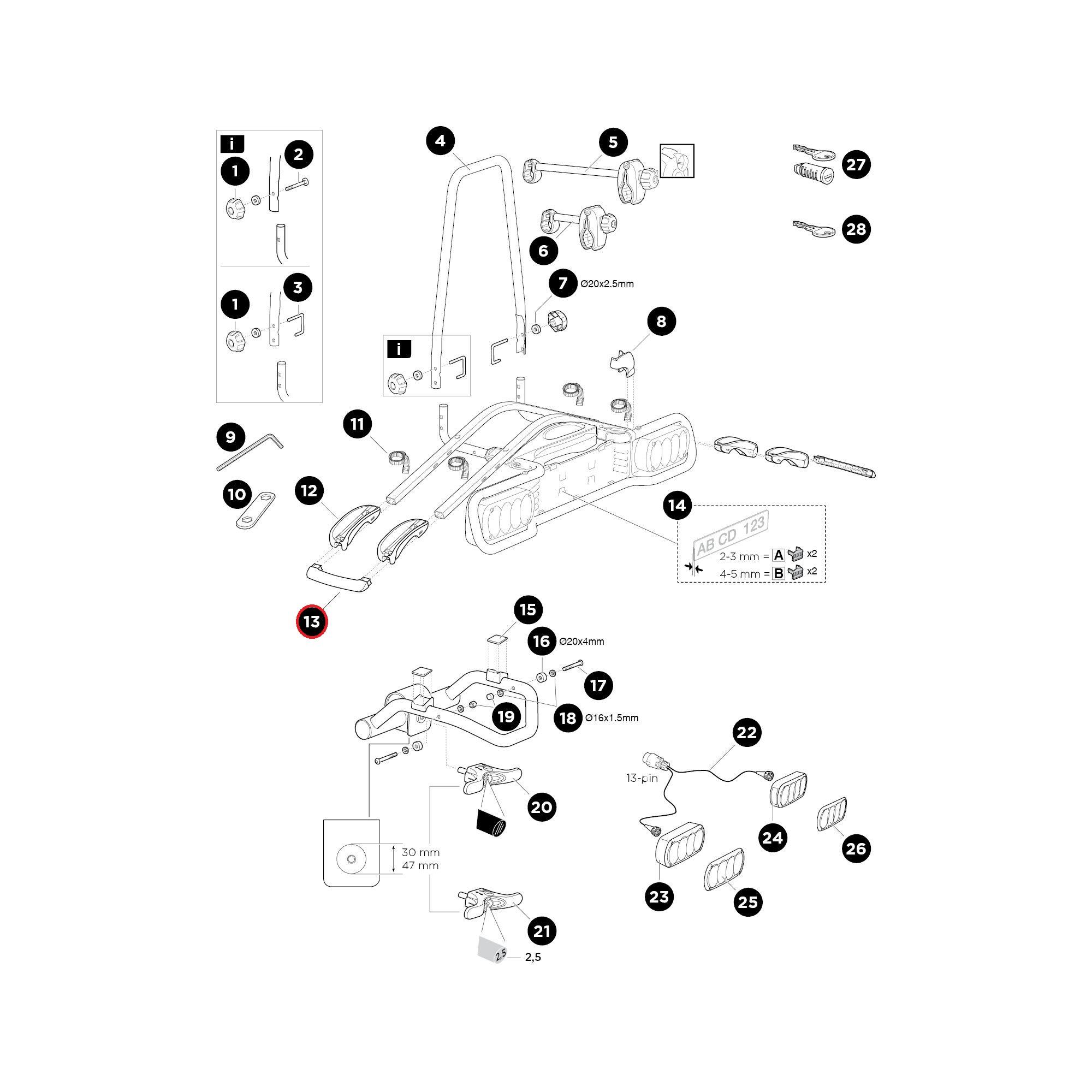 i
1
2
1
3
4
5
6
7 Ø20x2.5mm
i
8
27
28
9
10
11
12
13
14
AB CD 123
2-3 mm = A x2
4-5 mm = B x2
15
16 Ø20x4mm
17
18 Ø16x1.5mm
19
20
30 mm
47 mm
21
2,5
2,5
22
13-pin
23
24
25
26